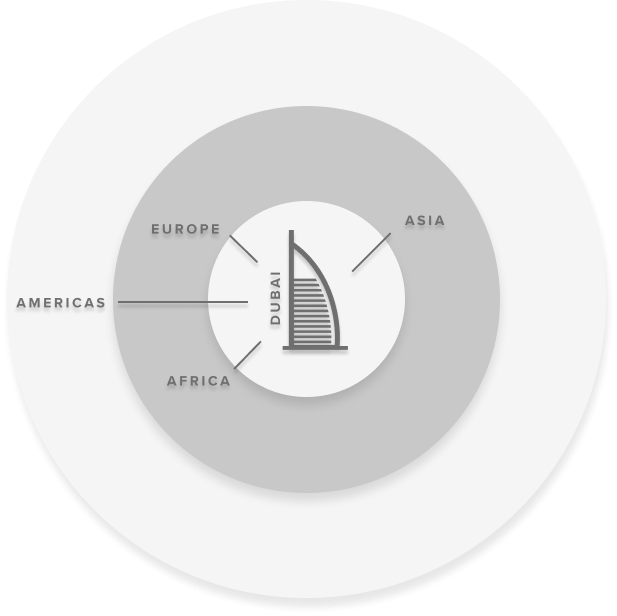 EUROPE
ASIA
AMERICAS
DUBAI
AFRICA